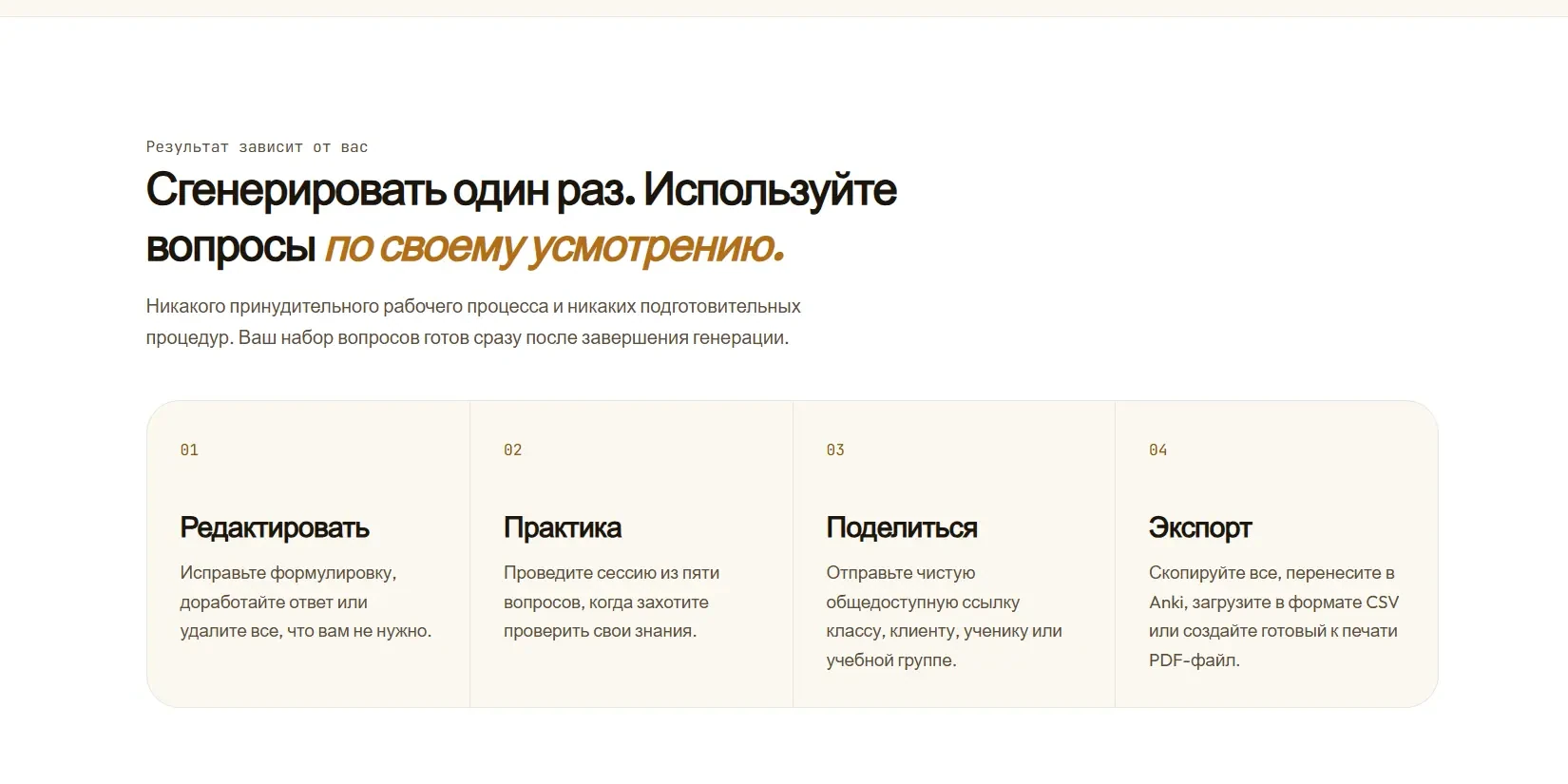 Результат зависит от вас

Сгенерировать один раз. Используйте вопросы по своему усмотрению.

Никакого принудительного рабочего процесса и никаких подготовительных процедур. Ваш набор вопросов готов сразу после завершения генерации.

01

Редактировать

Исправьте формулировку, доработайте ответ или удалите все, что вам не нужно.

02

Практика

Проведите сессию из пяти вопросов, когда захотите проверить свои знания.

03

Поделиться

Отправьте чистую общедоступную ссылку классу, клиенту, ученику или учебной группе.

04

Экспорт

Скопируйте все, перенесите в Anki, загрузите в формате CSV или создайте готовый к печати PDF-файл.